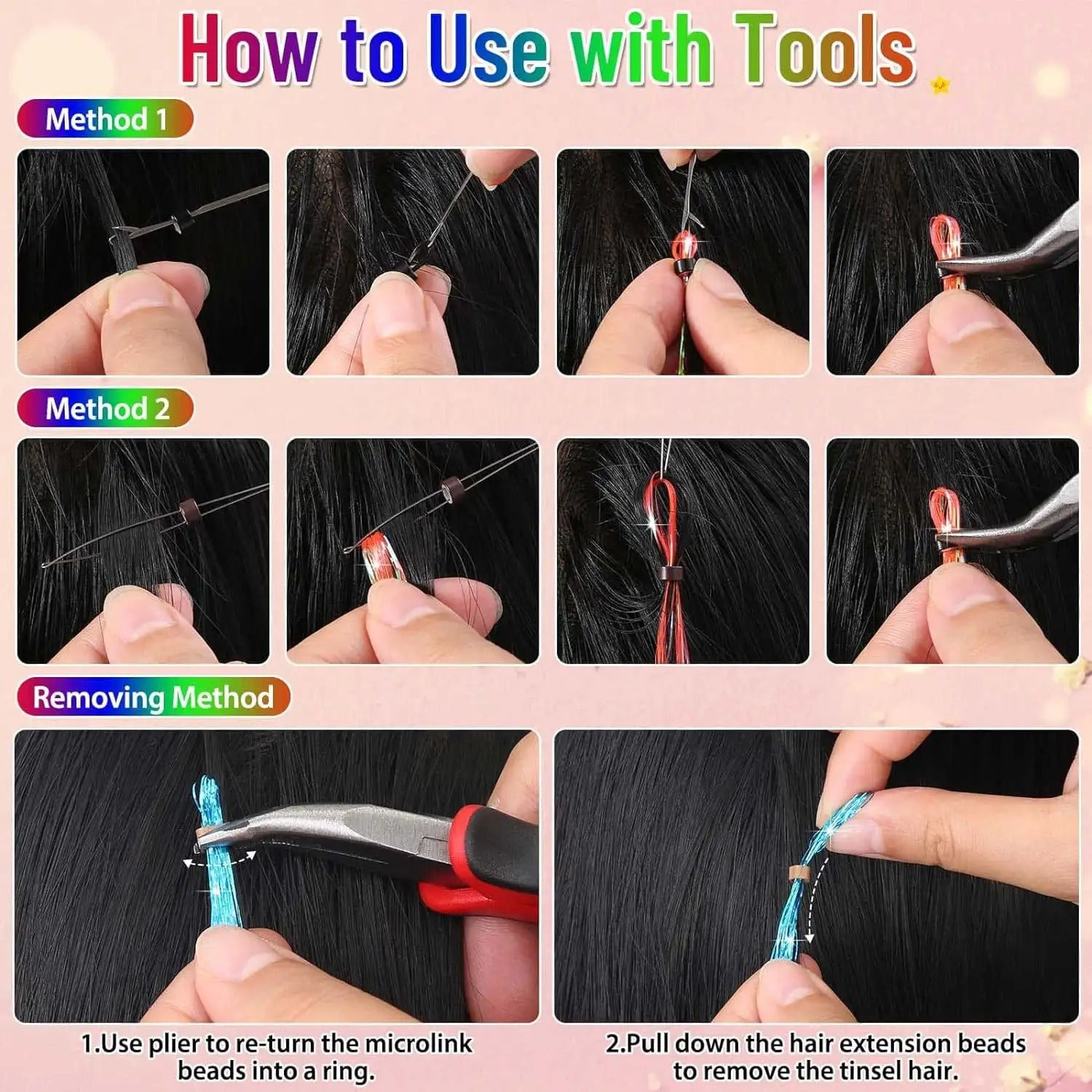 How to Use with Tools

Method 1

Method 2

Removing Method

1.Use plier to re-turn the microlink beads into a ring.

2.Pull down the hair extension beads to remove the tinsel hair.